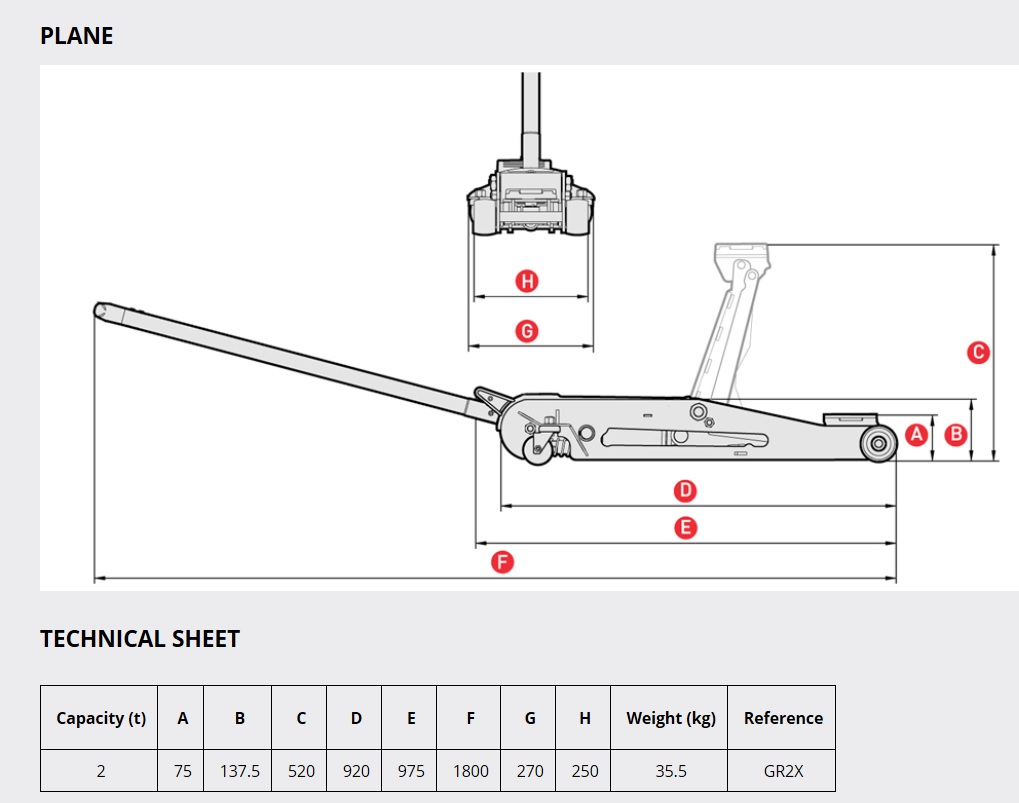 PLANE

H

G

C

A B

D

E

F

TECHNICAL SHEET

| Capacity (t) | A | B | C | D | E | F | G | H | Weight (kg) | Reference |
|---|---|---|---|---|---|---|---|---|---|---|
| 2 | 75 | 137.5 | 520 | 920 | 975 | 1800 | 270 | 250 | 35.5 | GR2X |